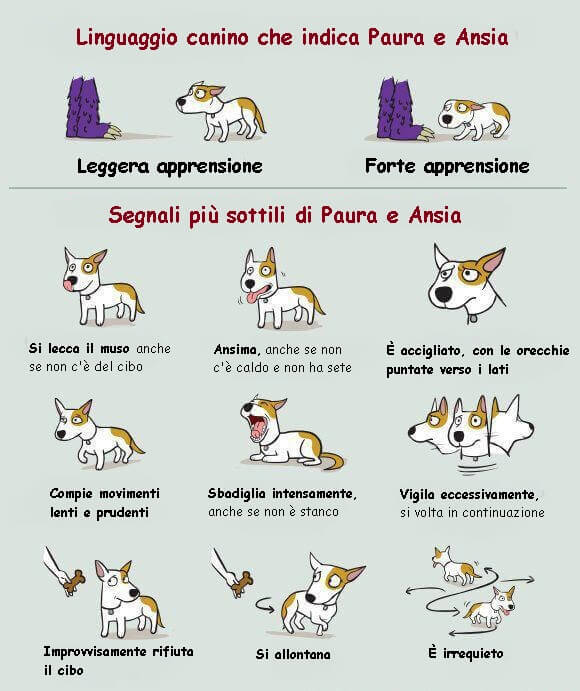 Linguaggio canino che indica Paura e Ansia

Leggera apprensione

Forte apprensione

Segnali più sottili di Paura e Ansia

Si lecca il muso anche se non c'è del cibo

Ansima, anche se non c'è caldo e non ha sete

È accigliato, con le orecchie puntate verso i lati

Compie movimenti lenti e prudenti

Sbadiglia intensamente, anche se non è stanco

Vigila eccessivamente, si volta in continuazione

Improvvisamente rifiuta il cibo

Si allontana

È irrequieto